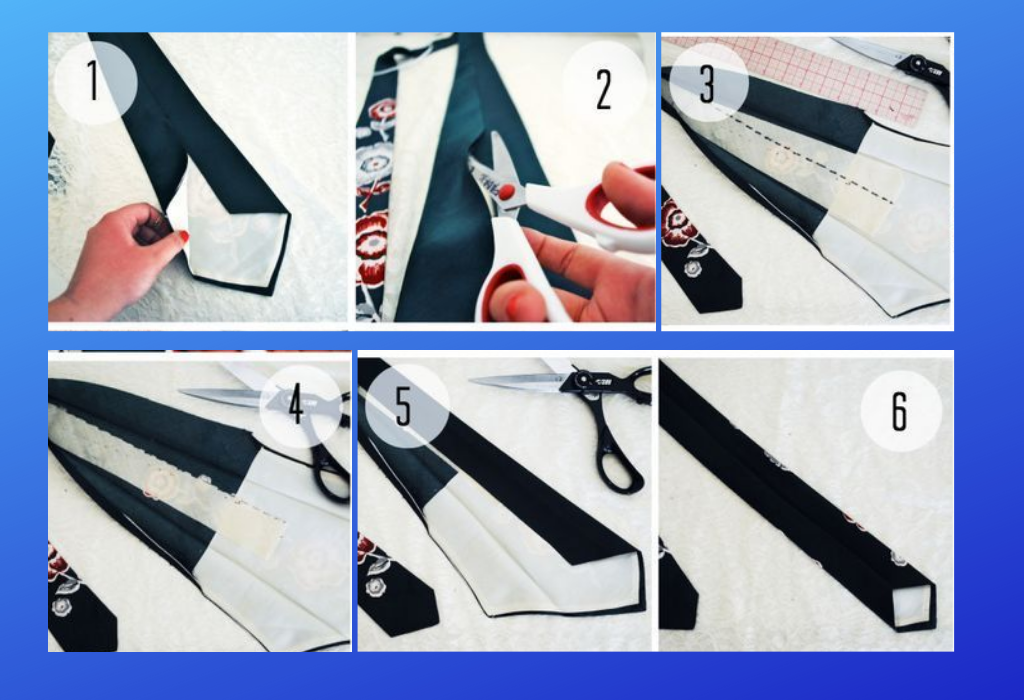 1

2

3

4

5

6