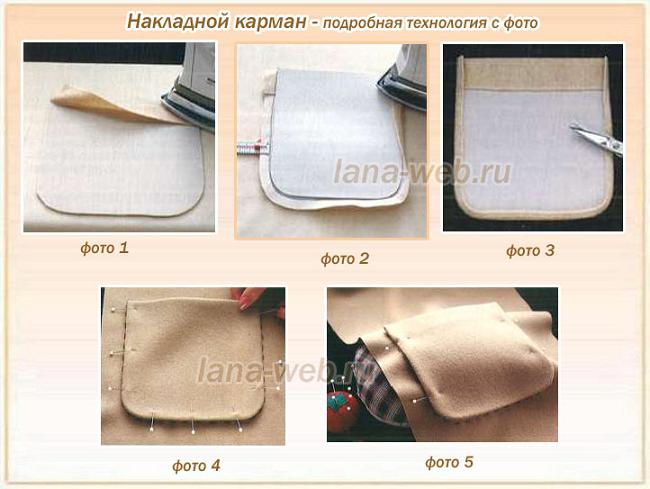 Накладной карман - подробная технология с фото

lana-web.ru

фото 1

фото 2

фото 3

lana-web.ru

фото 4

фото 5